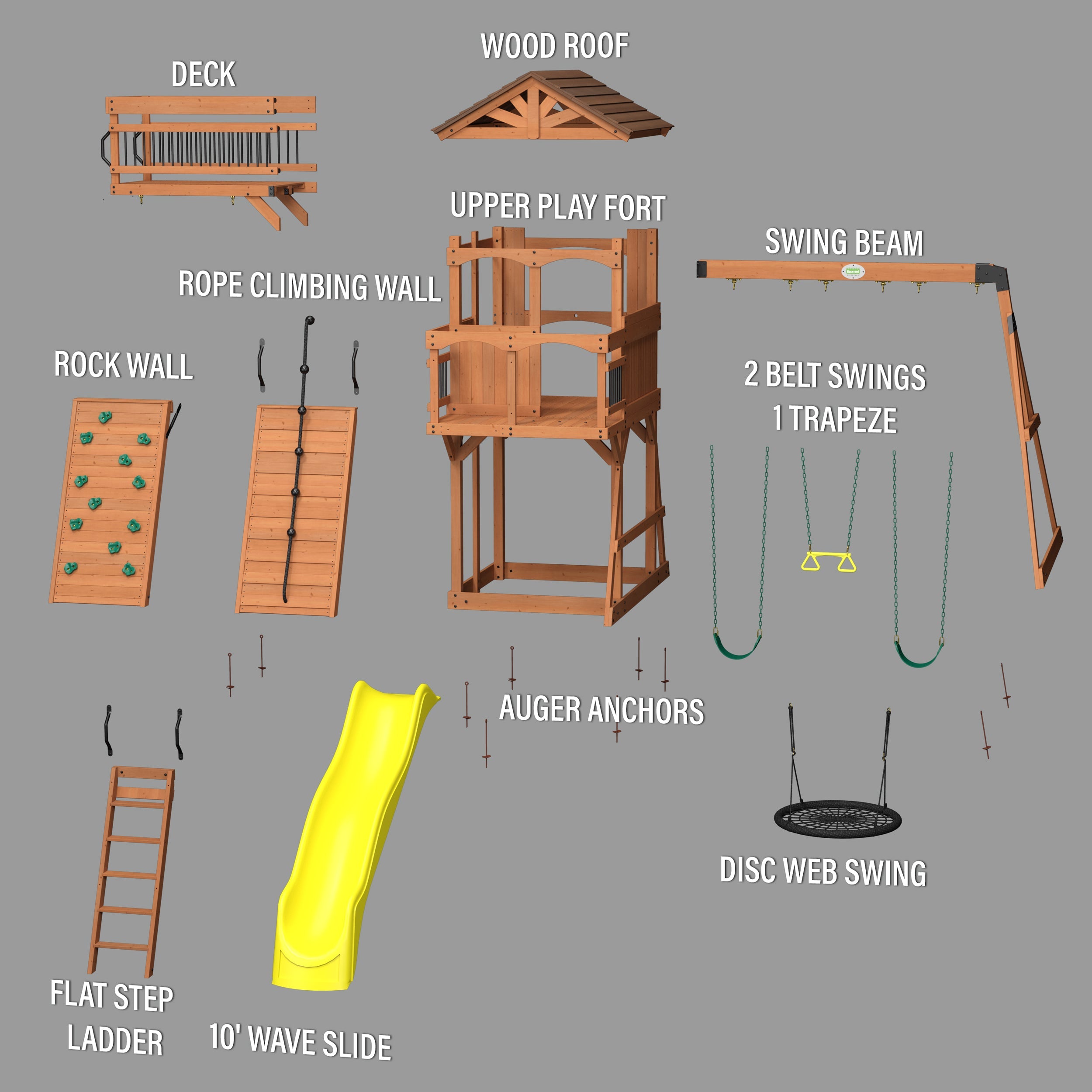 WOOD ROOF

DECK

UPPER PLAY FORT

SWING BEAM

ROPE CLIMBING WALL

ROCK WALL

2 BELT SWINGS
1 TRAPEZE

AUGER ANCHORS

DISC WEB SWING

FLAT STEP
LADDER

10' WAVE SLIDE