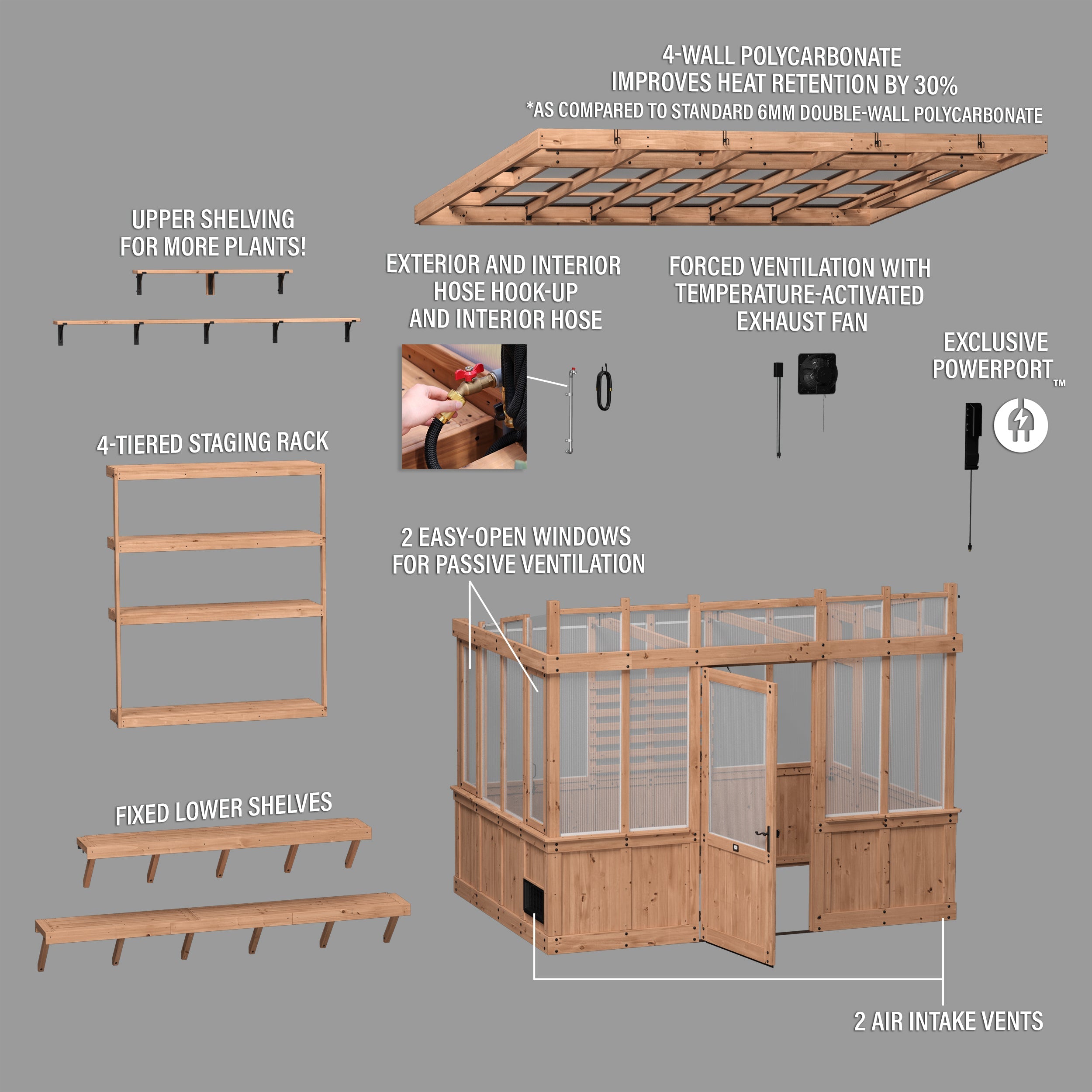 4-WALL POLYCARBONATE
IMPROVES HEAT RETENTION BY 30%
*AS COMPARED TO STANDARD 6MM DOUBLE-WALL POLYCARBONATE

UPPER SHELVING
FOR MORE PLANTS!

EXTERIOR AND INTERIOR
HOSE HOOK-UP
AND INTERIOR HOSE

FORCED VENTILATION WITH
TEMPERATURE-ACTIVATED
EXHAUST FAN

EXCLUSIVE
POWERPORT™

4-TIERED STAGING RACK

2 EASY-OPEN WINDOWS
FOR PASSIVE VENTILATION

FIXED LOWER SHELVES

2 AIR INTAKE VENTS